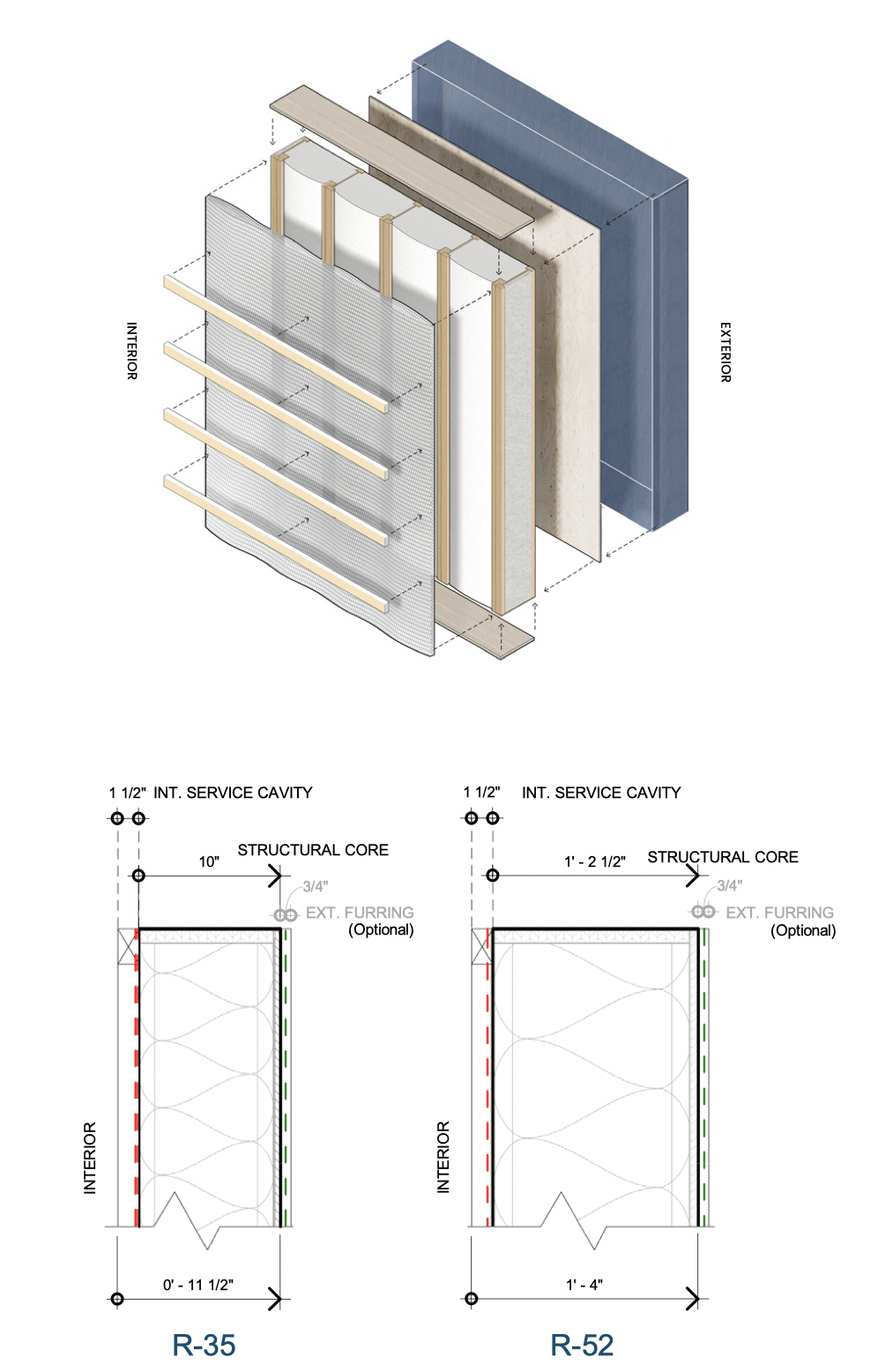 INTERIOR

EXTERIOR

1 1/2" INT. SERVICE CAVITY

STRUCTURAL CORE

10"

3/4"

EXT. FURRING (Optional)

INTERIOR

0' - 11 1/2"

R-35

1 1/2" INT. SERVICE CAVITY

1' - 2 1/2"

STRUCTURAL CORE

3/4"

EXT. FURRING (Optional)

INTERIOR

1' - 4"

R-52